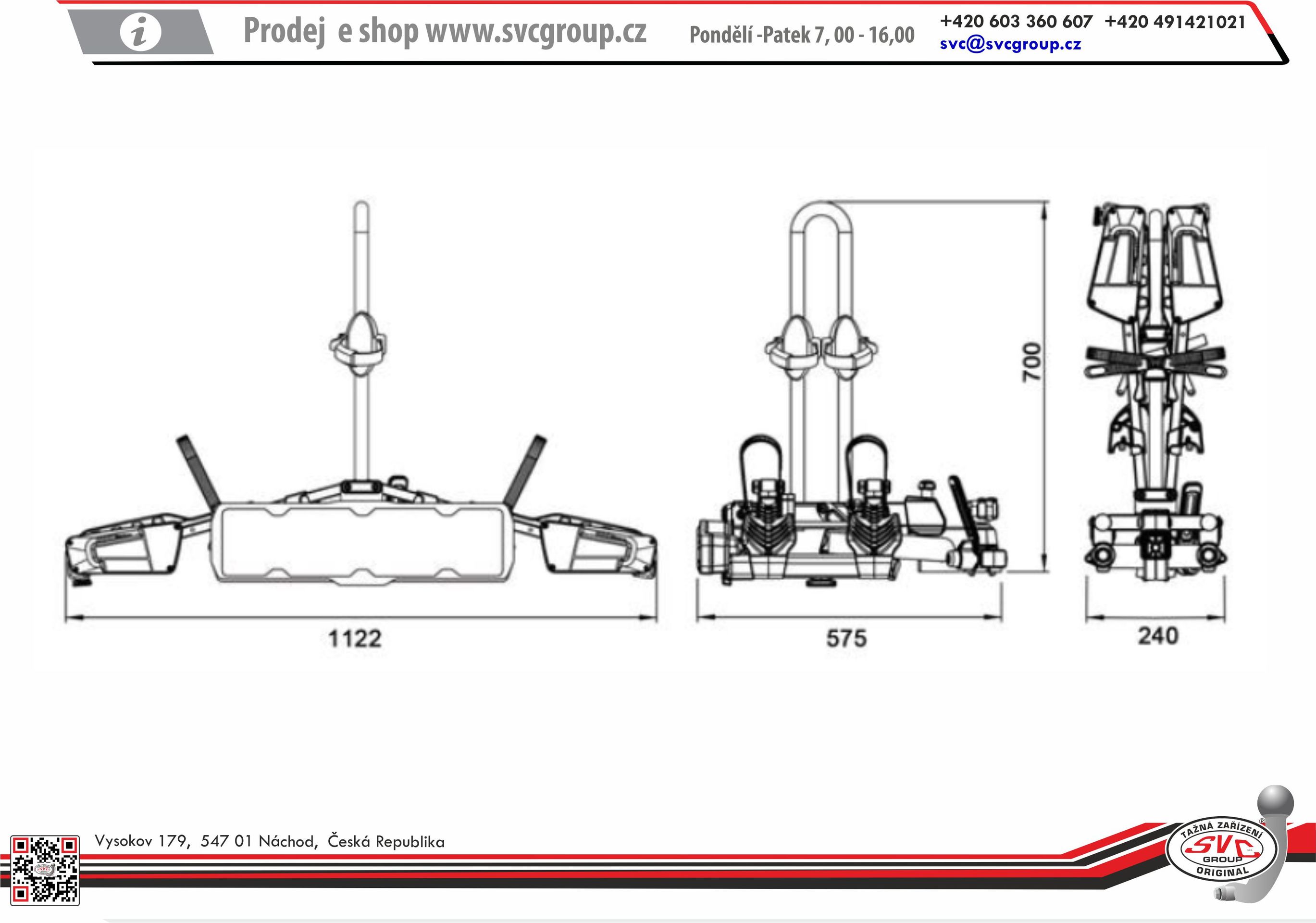 i

Prodej e shop www.svcgroup.cz

Pondělí -Patek 7, 00 - 16,00

+420 603 360 607 +420 491421021
svc@svcgroup.cz

700

1122

575

240

Vysokov 179, 547 01 Náchod, Česká Republika

TAŽNÁ ZAŘÍZENÍ
SVC
GROUP
ORIGINAL