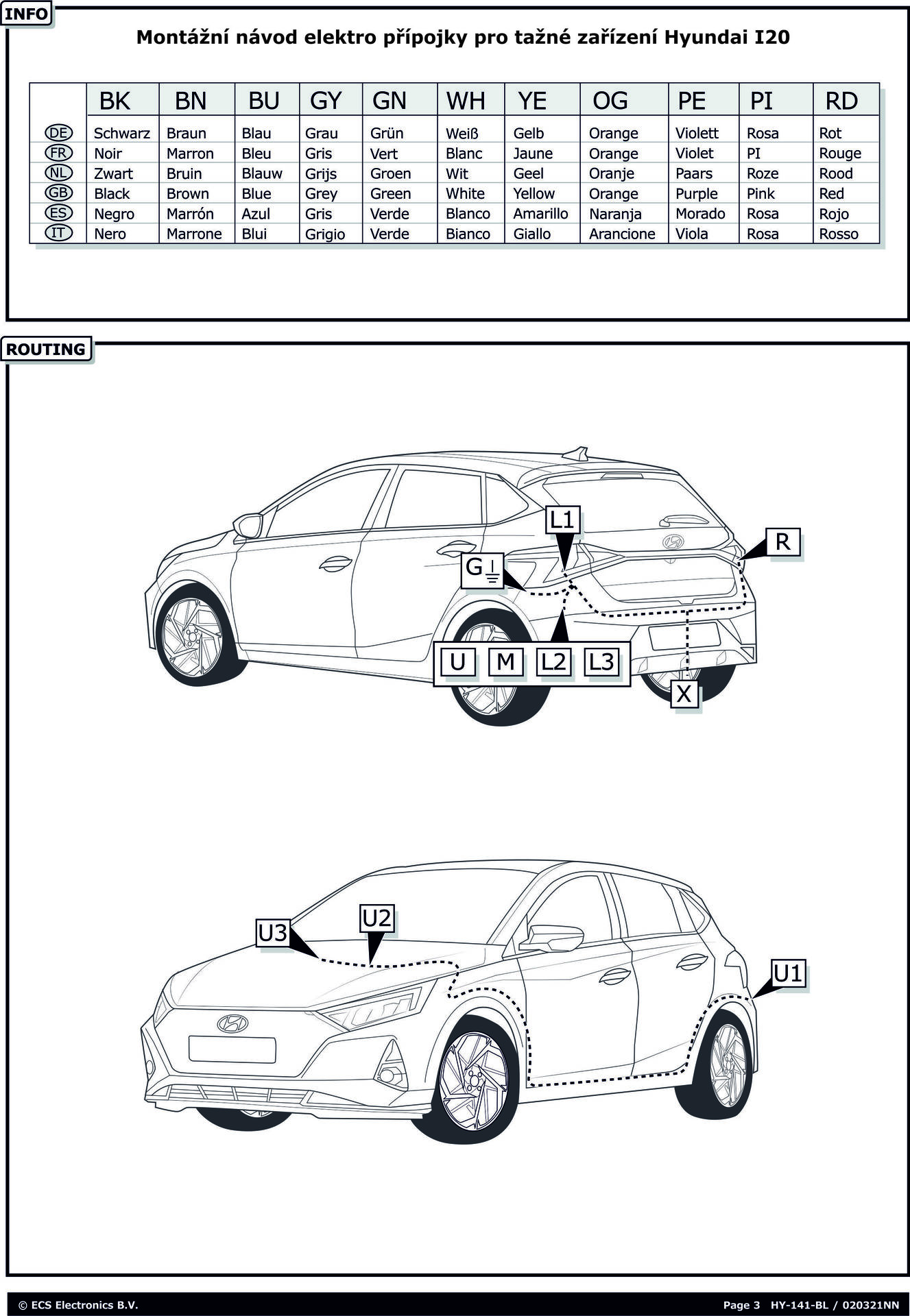 INFO

Montážní návod elektro přípojky pro tažné zařízení Hyundai I20

| | BK | BN | BU | GY | GN | WH | YE | OG | PE | PI | RD |
|---|---|---|---|---|---|---|---|---|---|---|---|
| DE | Schwarz | Braun | Blau | Grau | Grün | Weiß | Gelb | Orange | Violett | Rosa | Rot |
| FR | Noir | Marron | Bleu | Gris | Vert | Blanc | Jaune | Orange | Violet | PI | Rouge |
| NL | Zwart | Bruin | Blauw | Grijs | Groen | Wit | Geel | Oranje | Paars | Roze | Rood |
| GB | Black | Brown | Blue | Grey | Green | White | Yellow | Orange | Purple | Pink | Red |
| ES | Negro | Marrón | Azul | Gris | Verde | Blanco | Amarillo | Naranja | Morado | Rosa | Rojo |
| IT | Nero | Marrone | Blui | Grigio | Verde | Bianco | Giallo | Arancione | Viola | Rosa | Rosso |

ROUTING

L1
R
G
U M L2 L3
X

U3
U2
U1

© ECS Electronics B.V.
Page 3 HY-141-BL / 020321NN