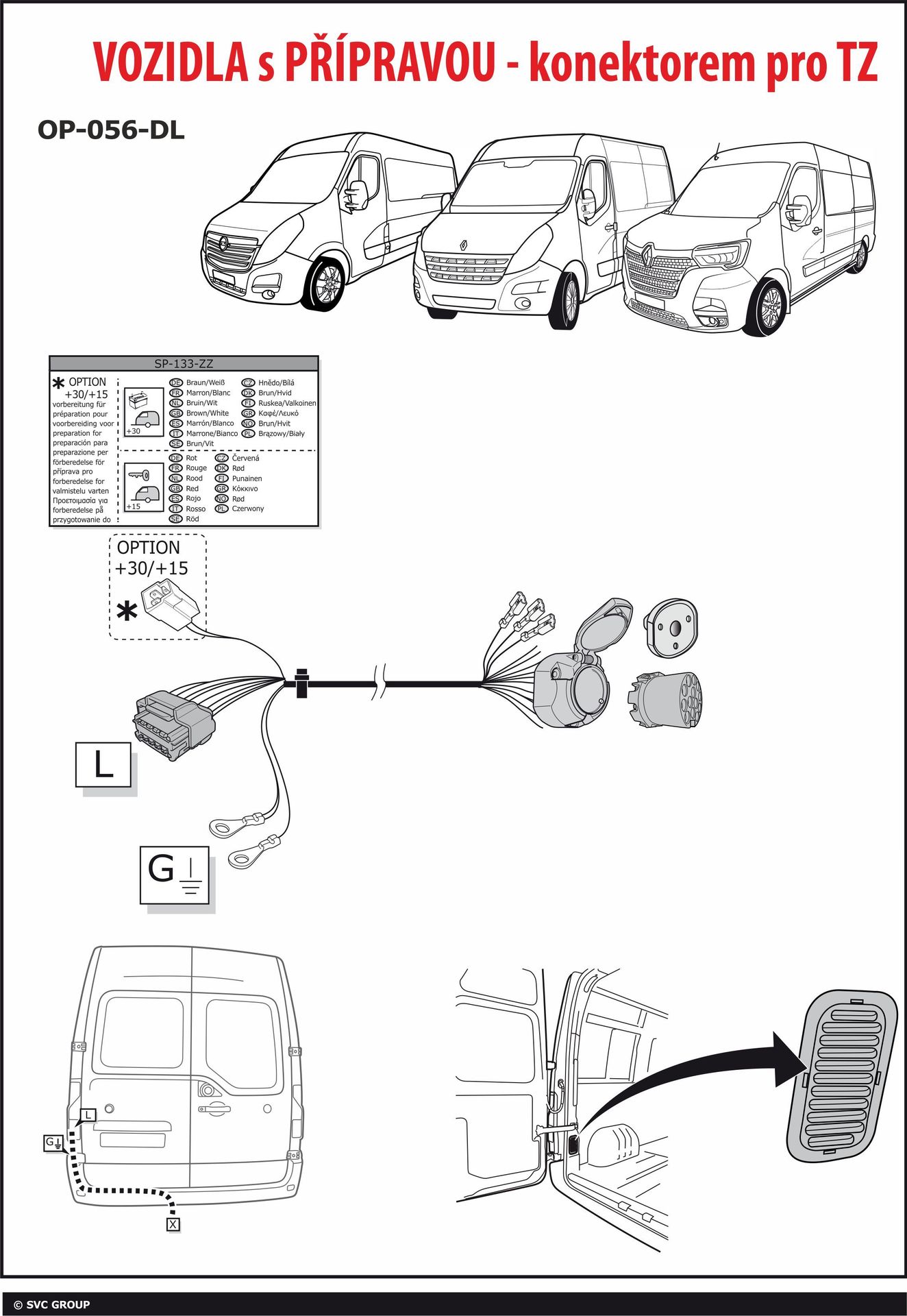 VOZIDLA s PŘÍPRAVOU - konektorem pro TZ

OP-056-DL

SP-133-ZZ

* OPTION +30/+15
vorbereitung für
préparation pour
voorbereiding voor
preparation for
preparación para
preparazione per
förberedelse för
příprava pro
forberedelse for
valmistelu varten
Προετοιμασία για
forberedelse på
przygotowanie do

+30

DE Braun/Weiß
FR Marron/Blanc
NL Bruin/Wit
GB Brown/White
ES Marrón/Blanco
IT Marrone/Bianco
SE Brun/Vit
CZ Hnědo/Bílá
DK Brun/Hvid
FI Ruskea/Valkoinen
GR Καφέ/Λευκό
NO Brun/Hvit
PL Brązowy/Biały

+15

DE Rot
FR Rouge
NL Rood
GB Red
ES Rojo
IT Rosso
SE Röd
CZ Červená
DK Rød
FI Punainen
GR Κόκκινο
NO Rød
PL Czerwony

OPTION
+30/+15
*

L

G

L
G
X

© SVC GROUP