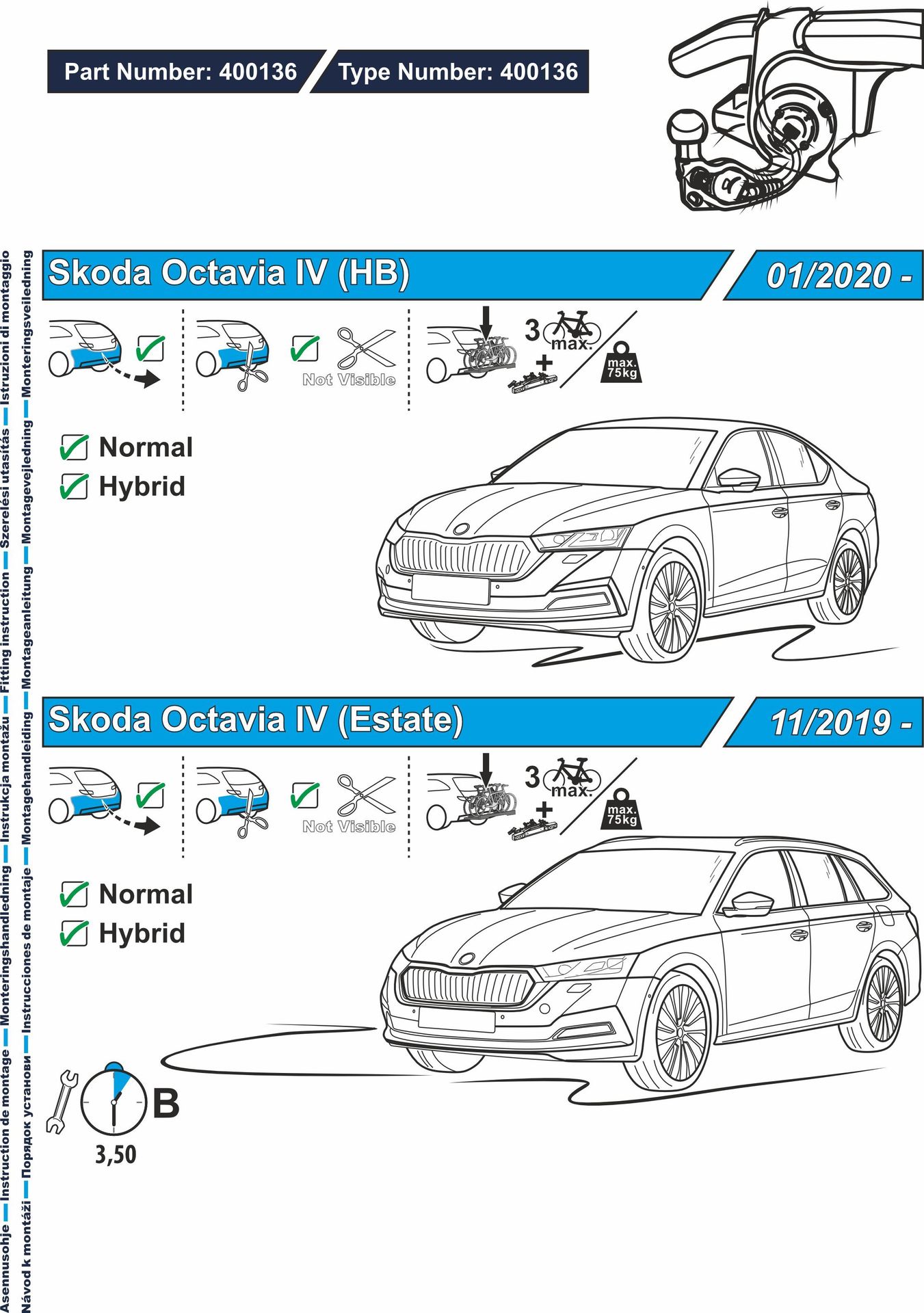 Part Number: 400136
Type Number: 400136

Asennusohje — Instruction de montage — Monteringshandledning — Instrukcja montażu — Fitting instruction — Szerelési utasítás — Istruzioni di montaggio

Návod k montáži — Порядок установи — Instrucciones de montaje — Montagehandleiding — Montageanleitung — Montagevejledning — Monteringsveiledning

Skoda Octavia IV (HB)
01/2020 -

Not Visible

3 max.

max. 75kg

Normal
Hybrid

Skoda Octavia IV (Estate)
11/2019 -

Not Visible

3 max.

max. 75kg

Normal
Hybrid

B
3,50