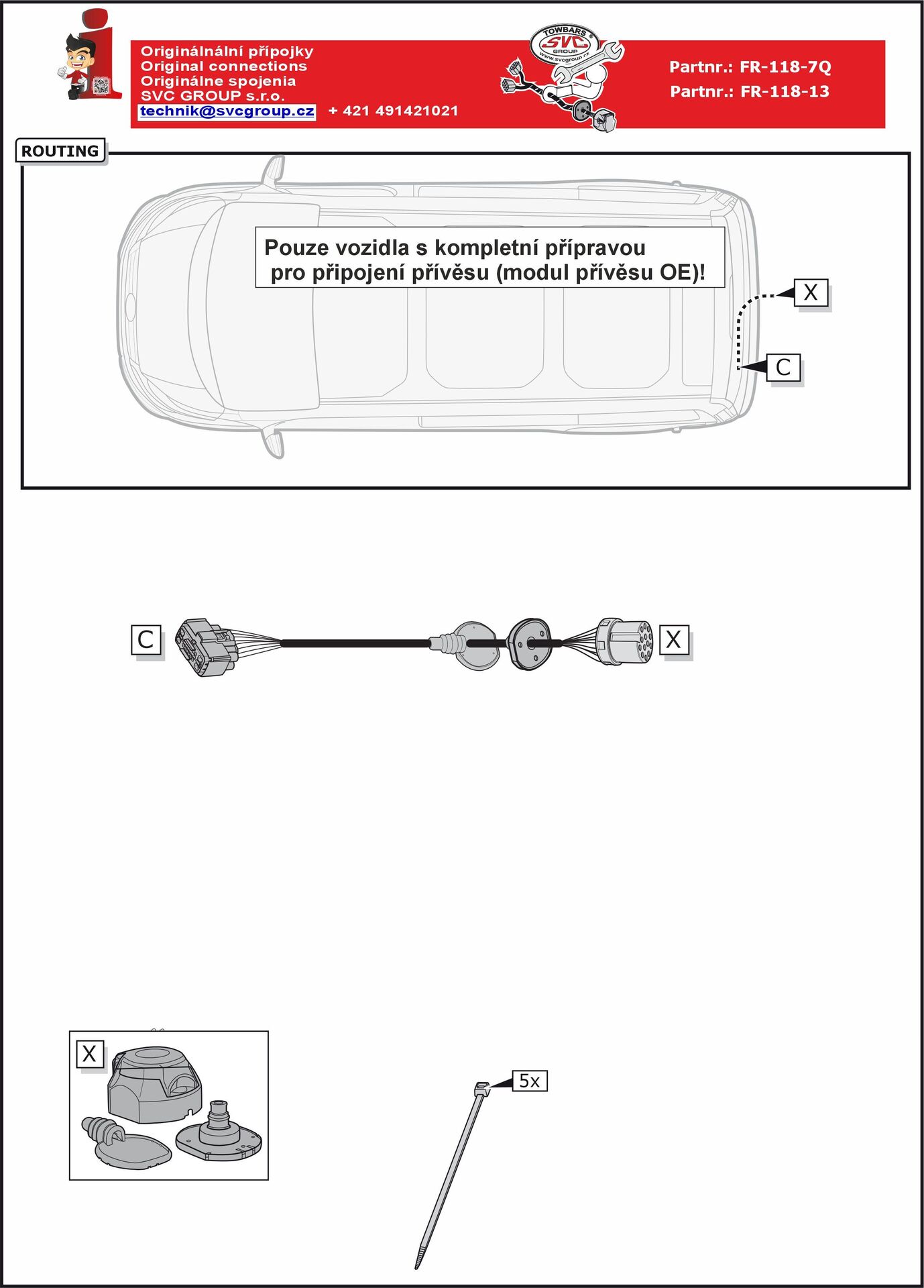 Originálnální přípojky
Original connections
Originálne spojenia
SVC GROUP s.r.o.
technik@svcgroup.cz + 421 491421021

TOWBARS SVC GROUP www.svcgroup.cz

Partnr.: FR-118-7Q
Partnr.: FR-118-13

ROUTING

Pouze vozidla s kompletní přípravou pro připojení přívěsu (modul přívěsu OE)!

X

C

C

X

X

5x