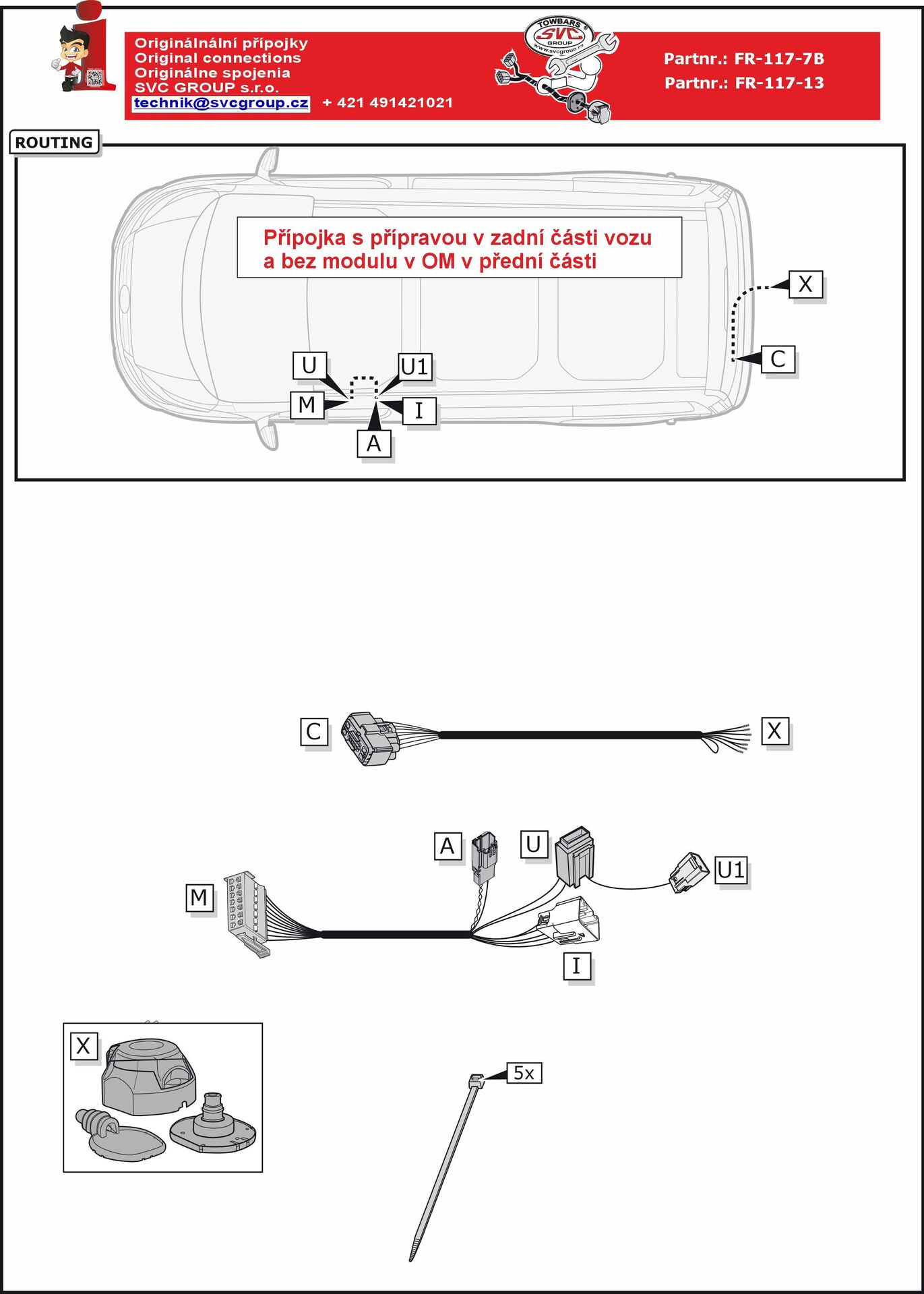 Originálnální přípojky
Original connections
Originálne spojenia
SVC GROUP s.r.o.
technik@svcgroup.cz + 421 491421021

TOWBARS SVC GROUP www.svcgroup.cz

Partnr.: FR-117-7B
Partnr.: FR-117-13

ROUTING

Přípojka s přípravou v zadní části vozu
a bez modulu v OM v přední části

X
C
U
U1
M
I
A

C
X

A
U
U1
M
I

X

5x