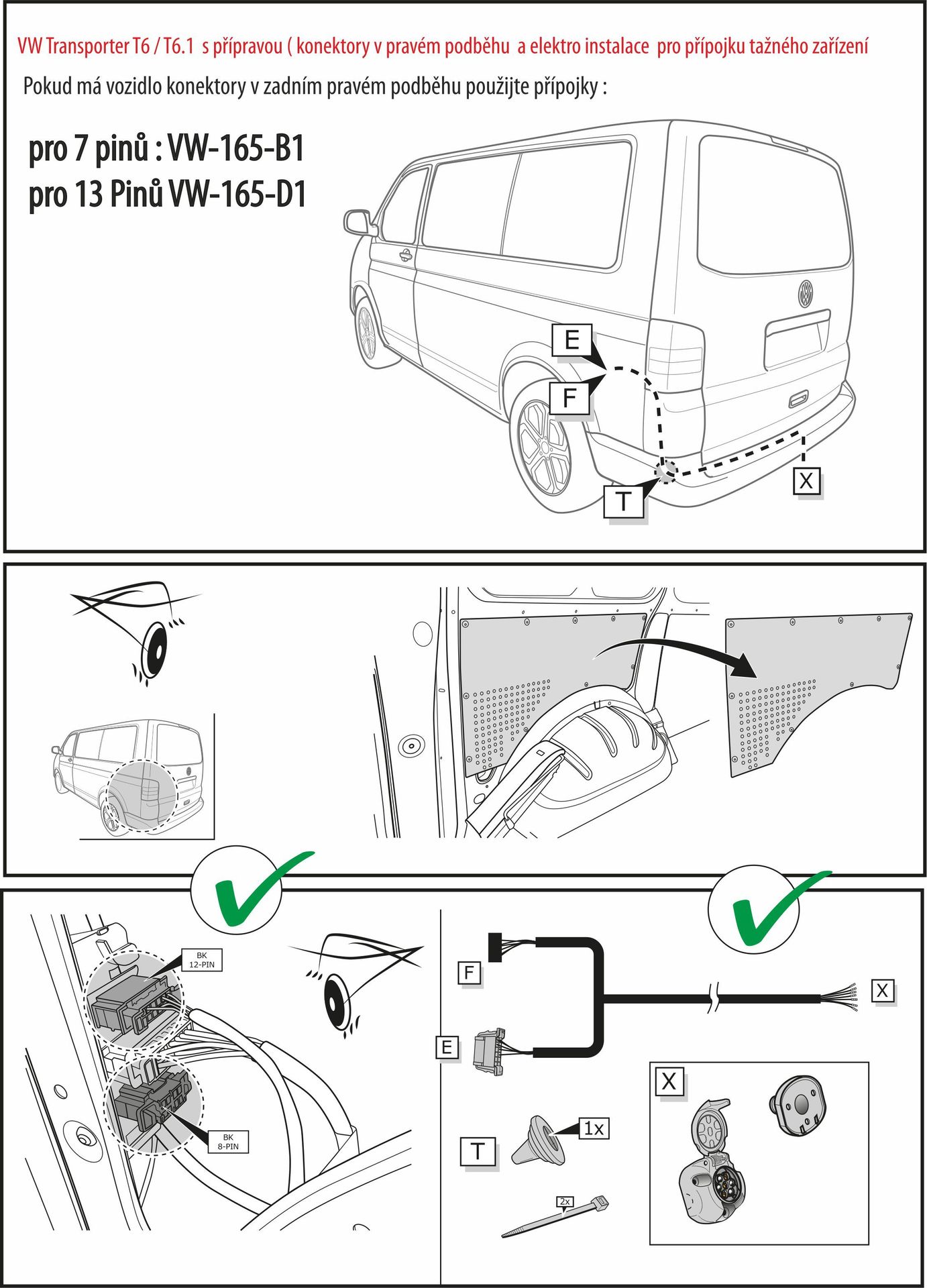 VW Transporter T6 / T6.1 s přípravou ( konektory v pravém podběhu a elektro instalace pro přípojku tažného zařízení

Pokud má vozidlo konektory v zadním pravém podběhu použijte přípojky :

pro 7 pinů : VW-165-B1
pro 13 Pinů VW-165-D1

E

F

T

X

BK 12-PIN

BK 8-PIN

F

E

X

T

1x

2x

X