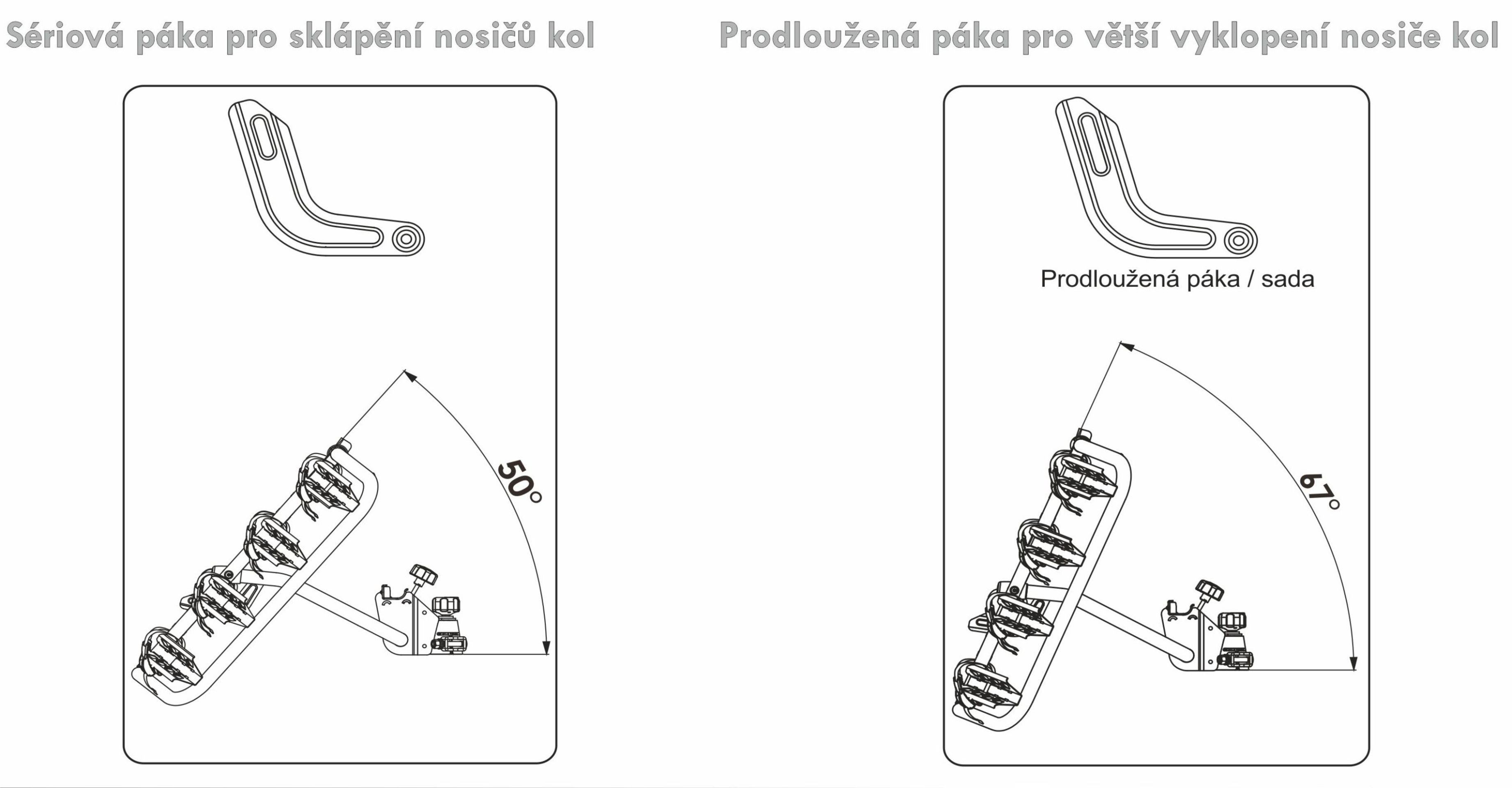 Sériová páka pro sklápění nosičů kol

50°

Prodloužená páka pro větší vyklopení nosiče kol

Prodloužená páka / sada

67°